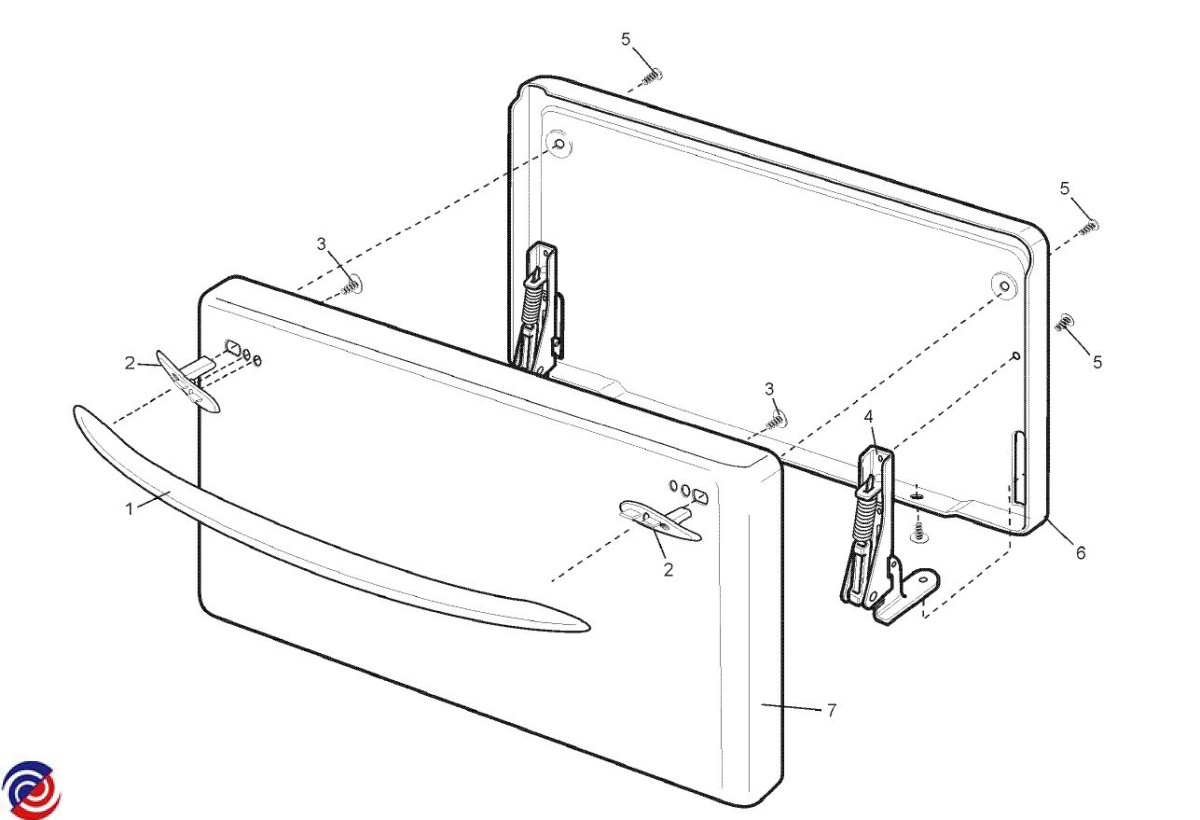 5
5
3
5
2
3
4
1
2
6
7